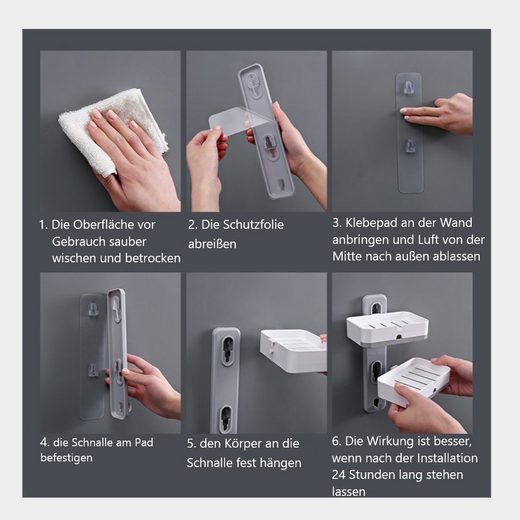 1. Die Oberfläche vor Gebrauch sauber wischen und betrocken

2. Die Schutzfolie abreißen

3. Klebepad an der Wand anbringen und Luft von der Mitte nach außen ablassen

4. die Schnalle am Pad befestigen

5. den Körper an die Schnalle fest hängen

6. Die Wirkung ist besser, wenn nach der Installation 24 Stunden lang stehen lassen