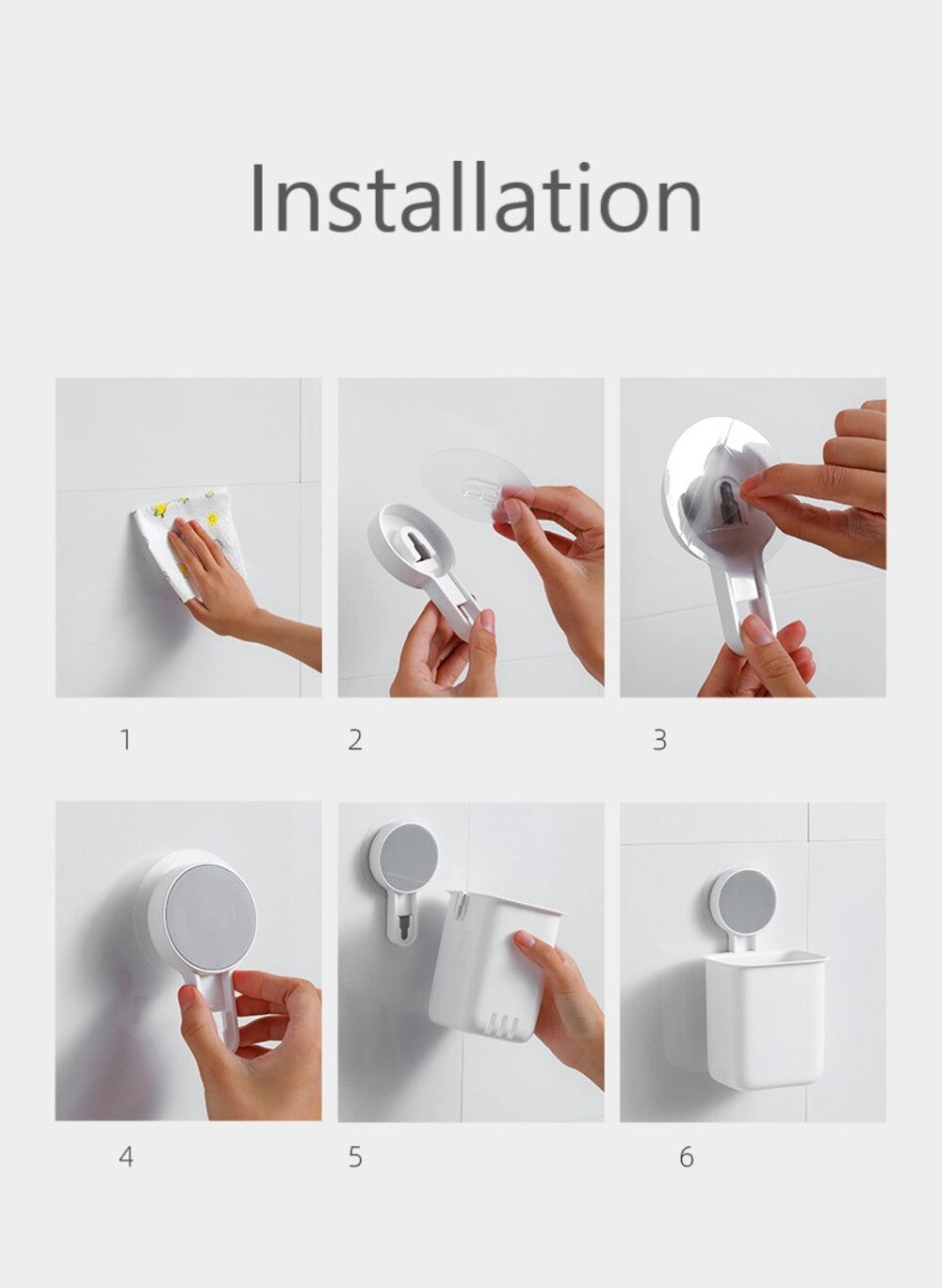 Installation

1

2

3

4

5

6