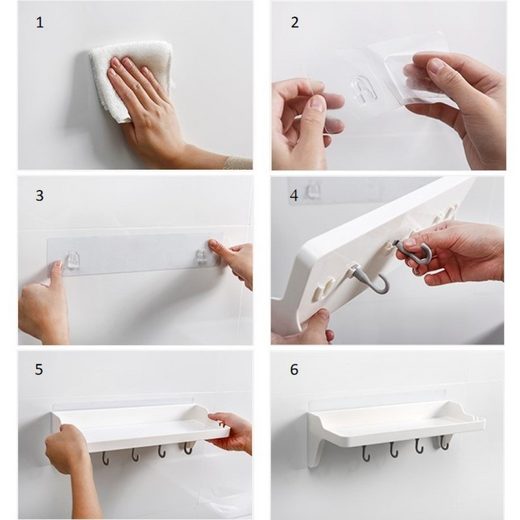 1

2

3

4

5

6