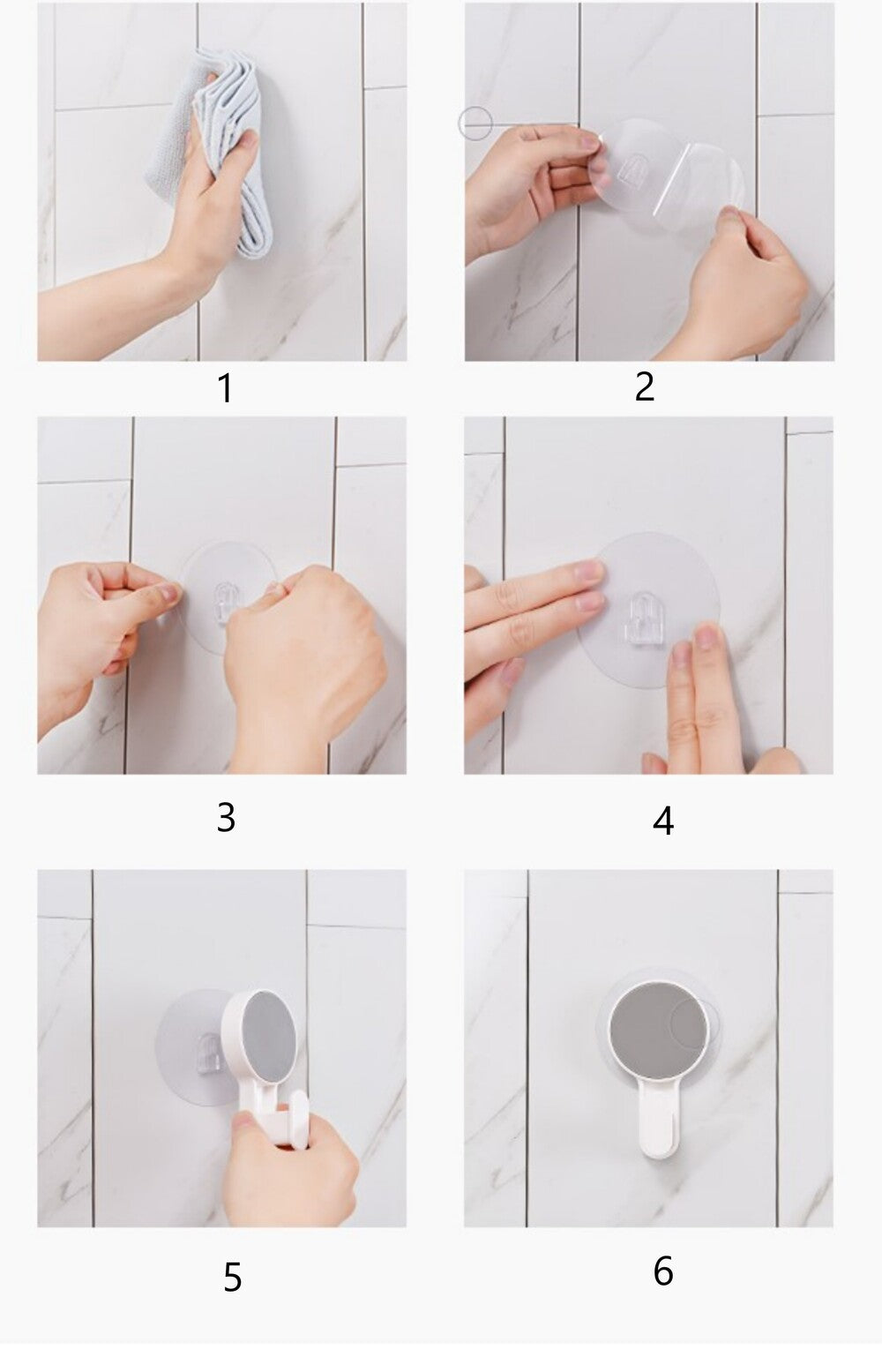 1

2

3

4

5

6