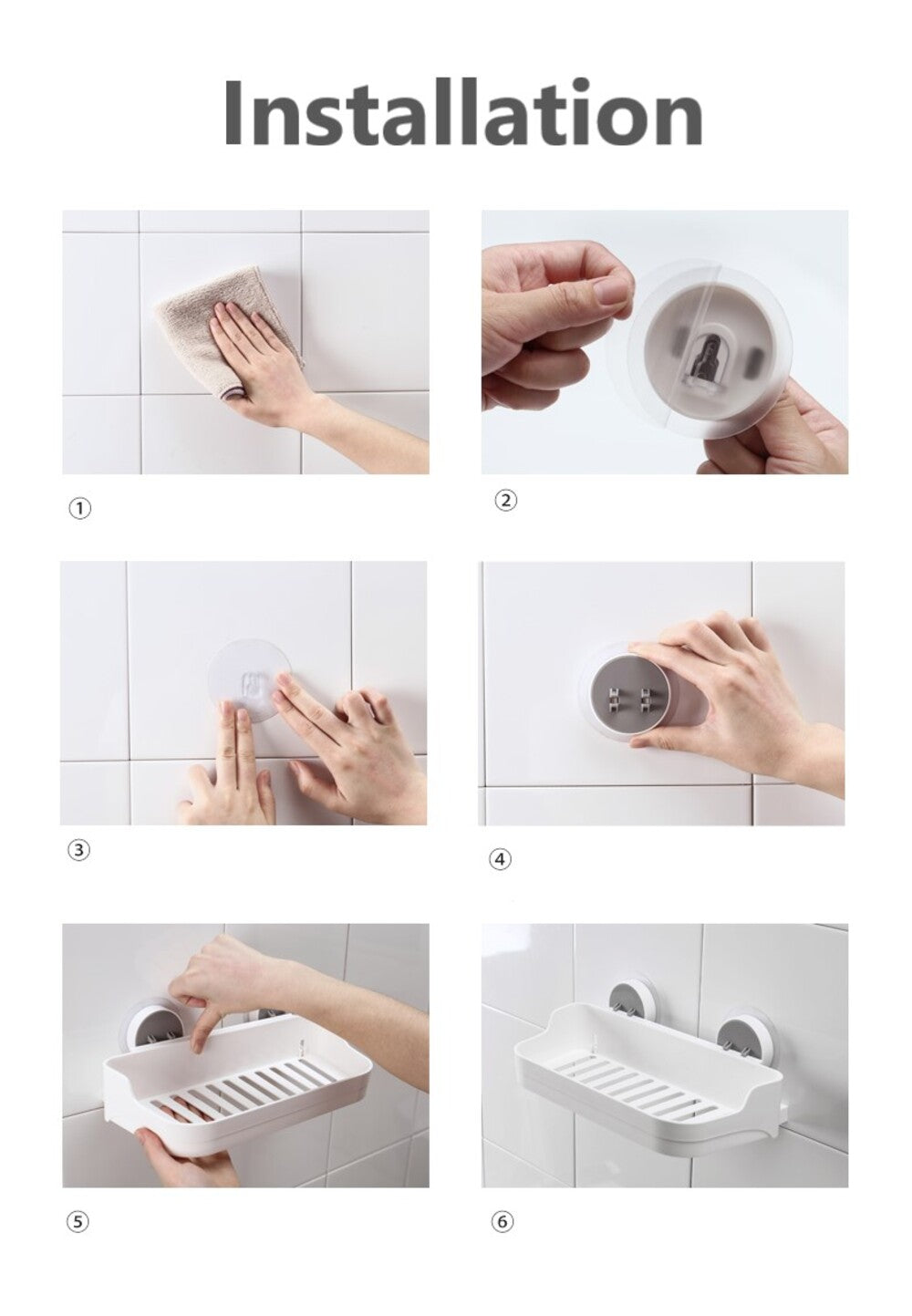 Installation

①

②

③

④

⑤

⑥