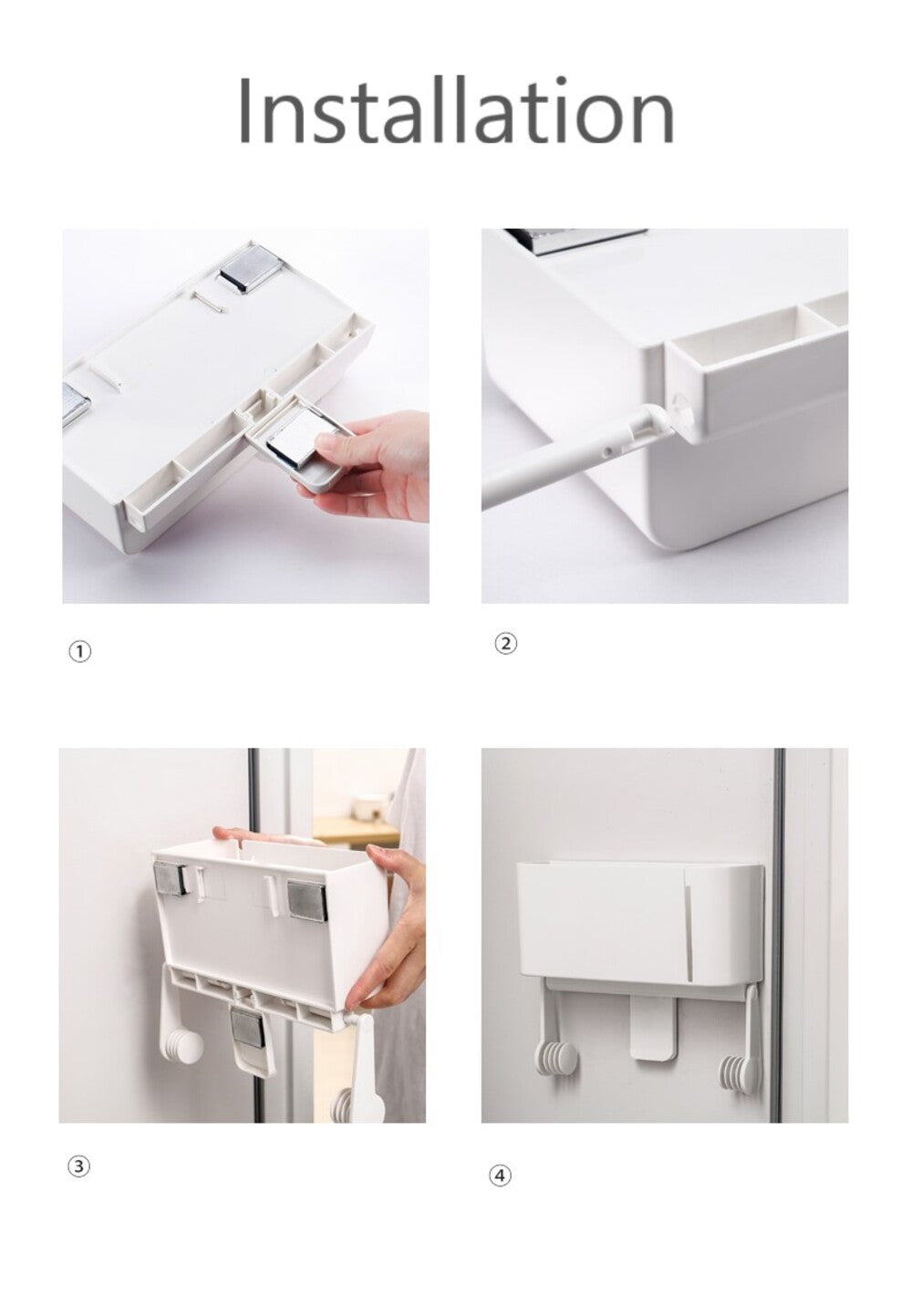 Installation

①

②

③

④