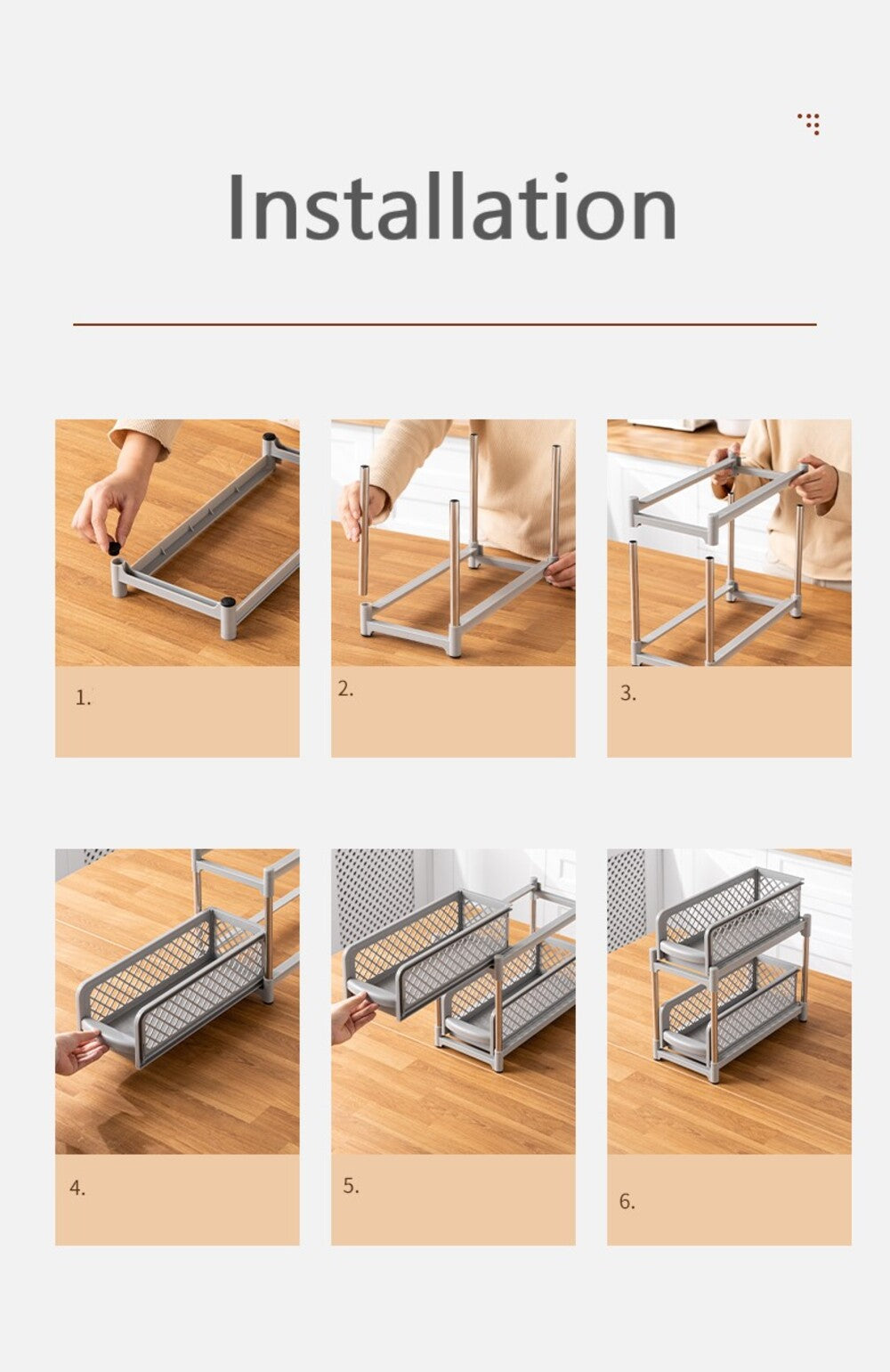 Installation

1.

2.

3.

4.

5.

6.