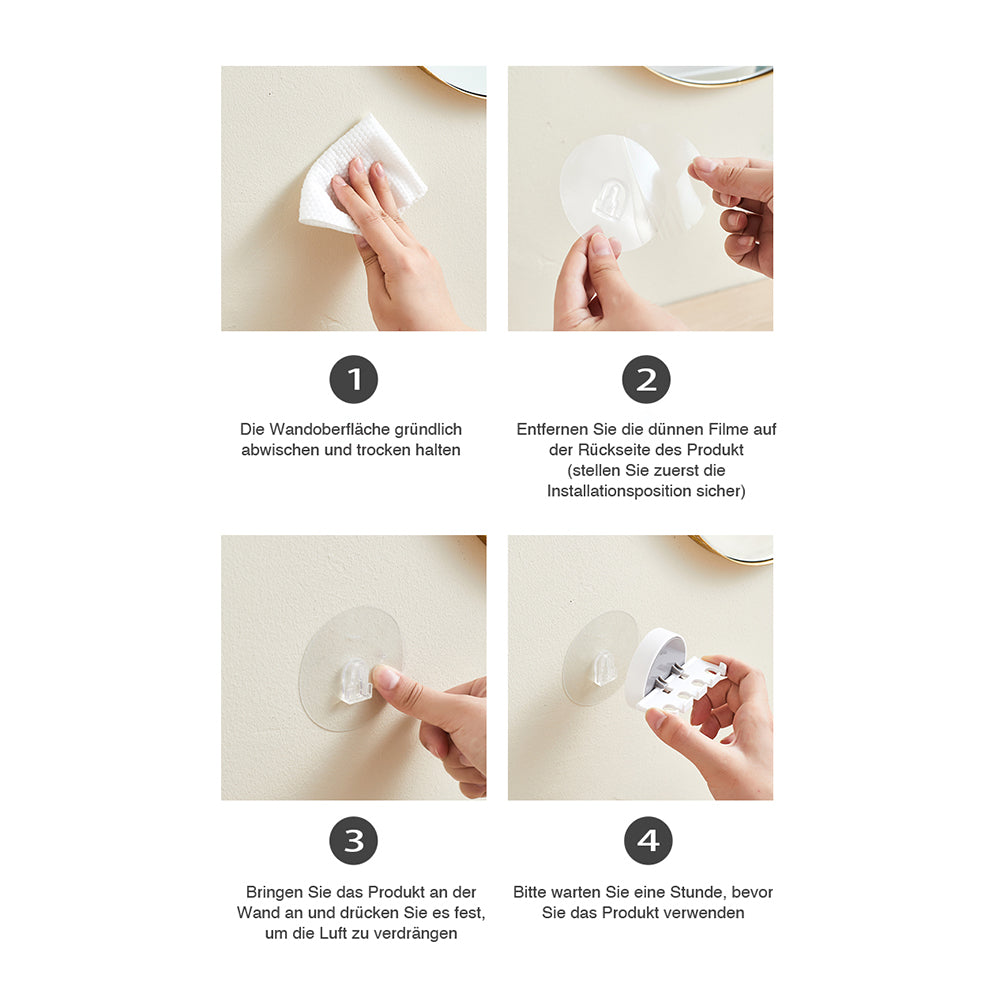 1

Die Wandoberfläche gründlich abwischen und trocken halten

2

Entfernen Sie die dünnen Filme auf der Rückseite des Produkt (stellen Sie zuerst die Installationsposition sicher)

3

Bringen Sie das Produkt an der Wand an und drücken Sie es fest, um die Luft zu verdrängen

4

Bitte warten Sie eine Stunde, bevor Sie das Produkt verwenden